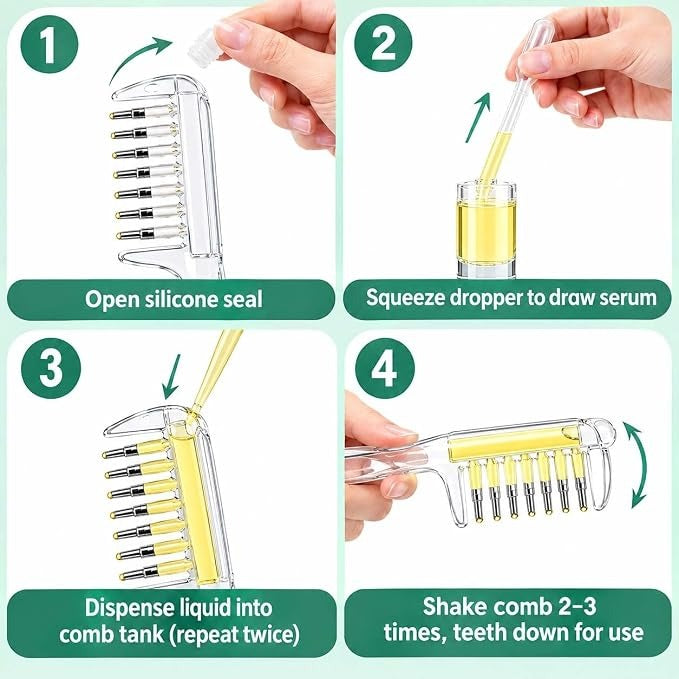 1

Open silicone seal

2

Squeeze dropper to draw serum

3

Dispense liquid into comb tank (repeat twice)

4

Shake comb 2-3 times, teeth down for use